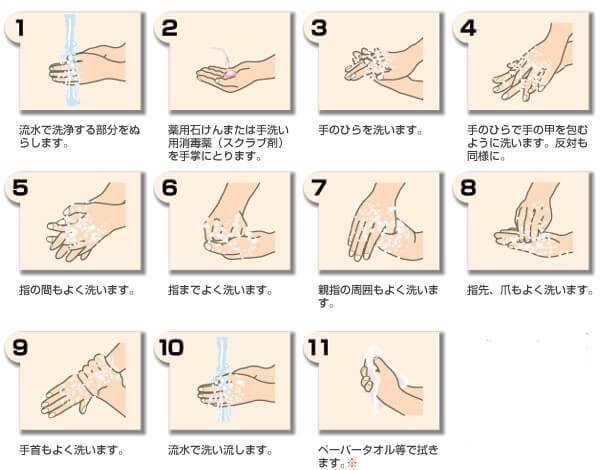 1

流水で洗浄する部分をぬらします。

2

薬用石けんまたは手洗い用消毒薬（スクラブ剤）を手掌にとります。

3

手のひらを洗います。

4

手のひらで手の甲を包むように洗います。反対も同様に。

5

指の間もよく洗います。

6

指までよく洗います。

7

親指の周囲もよく洗います。

8

指先、爪もよく洗います。

9

手首もよく洗います。

10

流水で洗い流します。

11

ペーパータオル等で拭きます。※